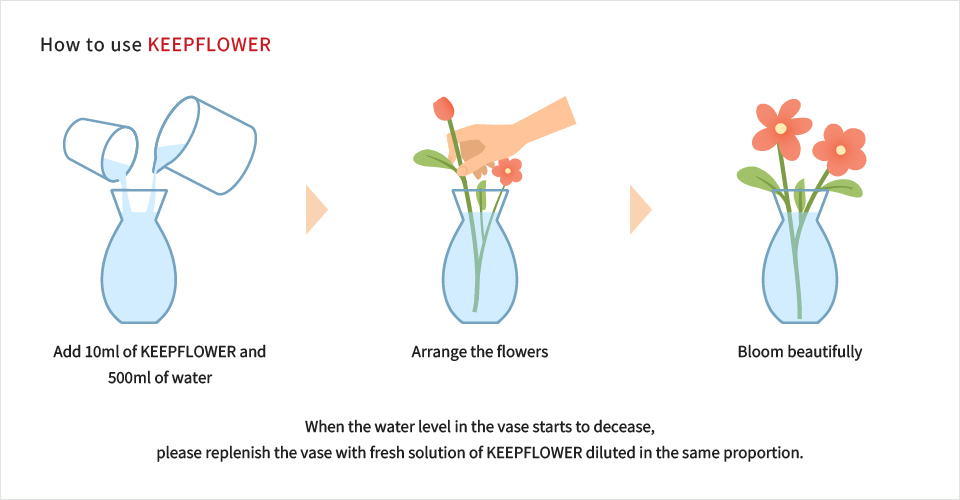 How to use KEEPFLOWER

Add 10ml of KEEPFLOWER and 500ml of water

Arrange the flowers

Bloom beautifully

When the water level in the vase starts to decease,
please replenish the vase with fresh solution of KEEPFLOWER diluted in the same proportion.